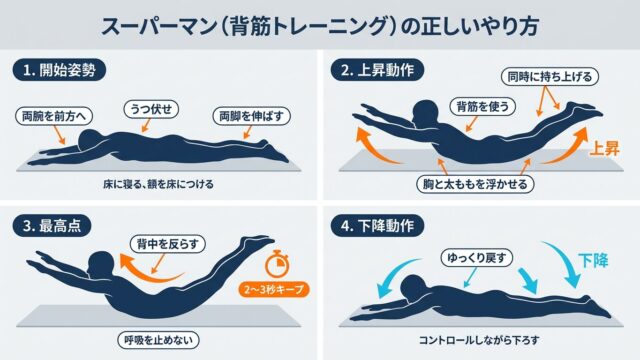 スーパーマン（背筋トレーニング）の正しいやり方

1. 開始姿勢

両腕を前方へ

うつ伏せ

両脚を伸ばす

床に寝る、額を床につける

2. 上昇動作

同時に持ち上げる

背筋を使う

上昇

胸と太ももを浮かせる

3. 最高点

背中を反らす

2〜3秒キープ

呼吸を止めない

4. 下降動作

ゆっくり戻す

下降

コントロールしながら下ろす